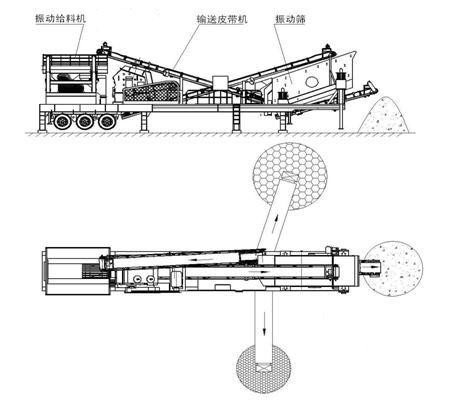 振动给料机

输送皮带机

振动筛